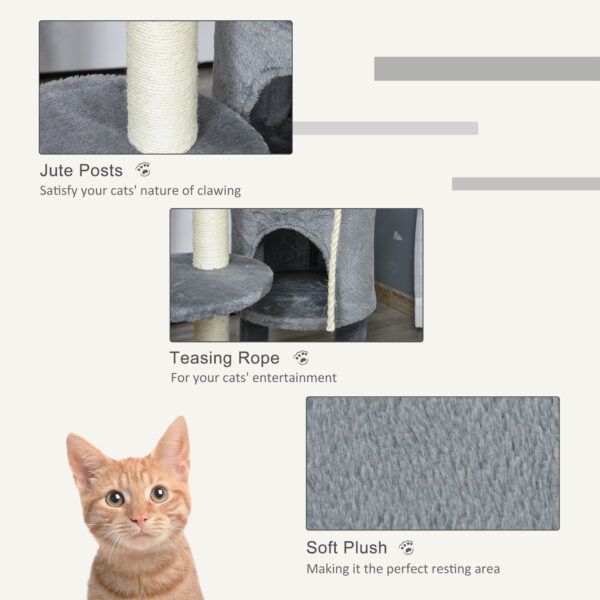 Jute Posts
Satisfy your cats' nature of clawing

Teasing Rope
For your cats' entertainment

Soft Plush
Making it the perfect resting area