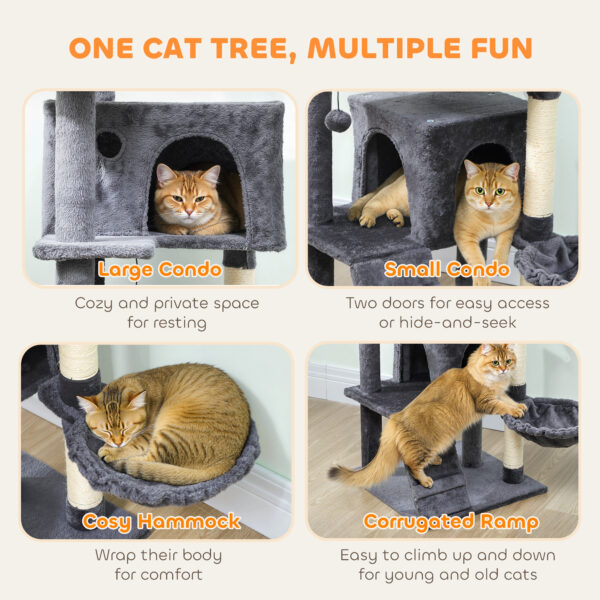 ONE CAT TREE, MULTIPLE FUN

Large Condo

Cozy and private space for resting

Small Condo

Two doors for easy access or hide-and-seek

Cosy Hammock

Wrap their body for comfort

Corrugated Ramp

Easy to climb up and down for young and old cats