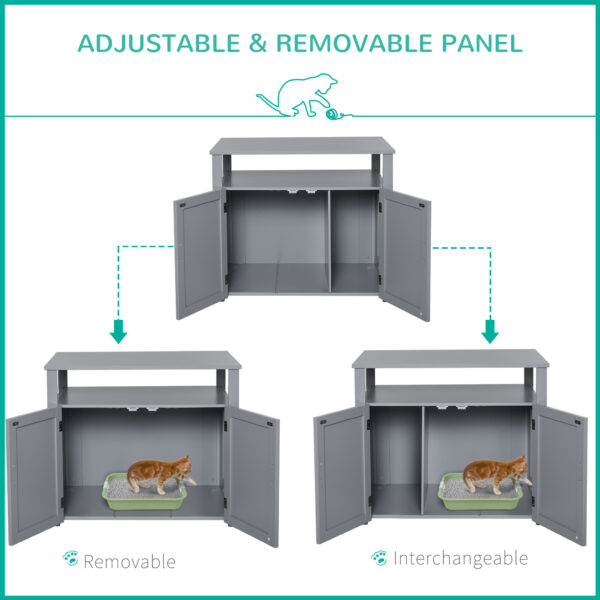 ADJUSTABLE & REMOVABLE PANEL

Removable

Interchangeable