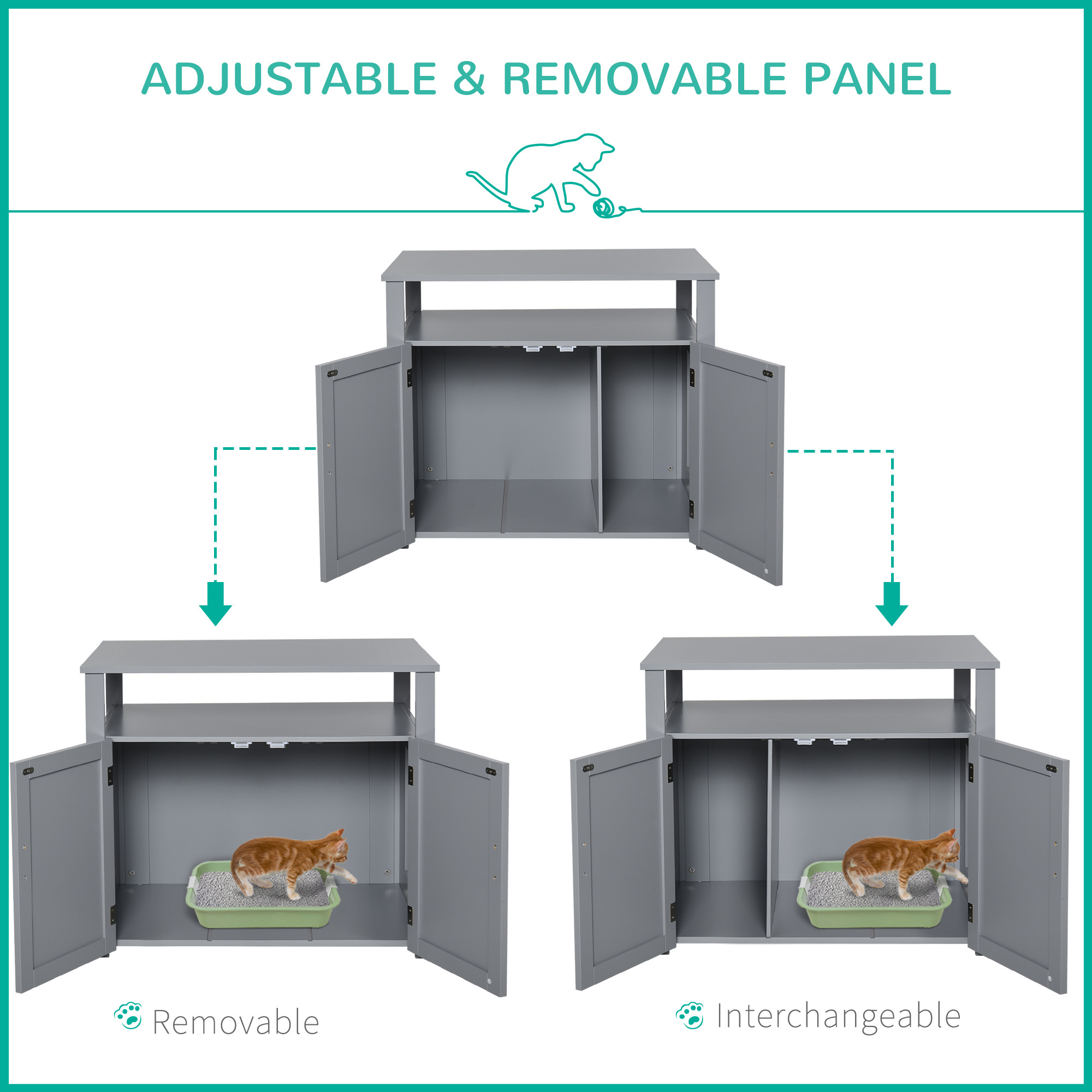 ADJUSTABLE & REMOVABLE PANEL

Removable

Interchangeable