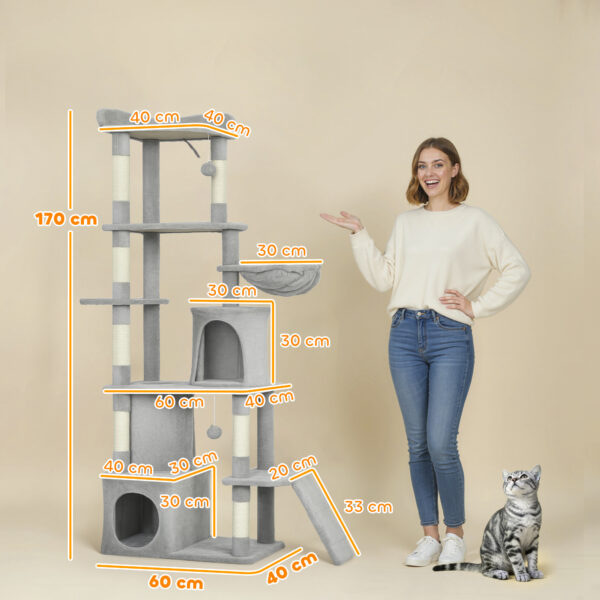 40 cm
40 cm
170 cm
30 cm
30 cm
30 cm
60 cm
40 cm
40 cm
30 cm
30 cm
20 cm
33 cm
60 cm
40 cm