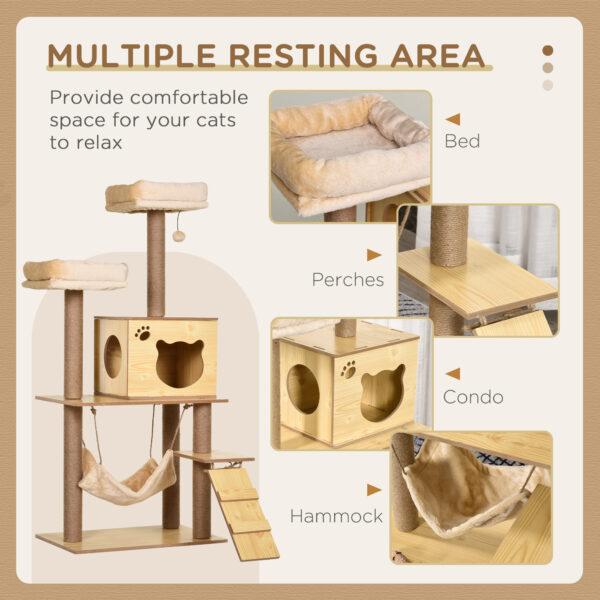 MULTIPLE RESTING AREA

Provide comfortable space for your cats to relax

Bed

Perches

Condo

Hammock