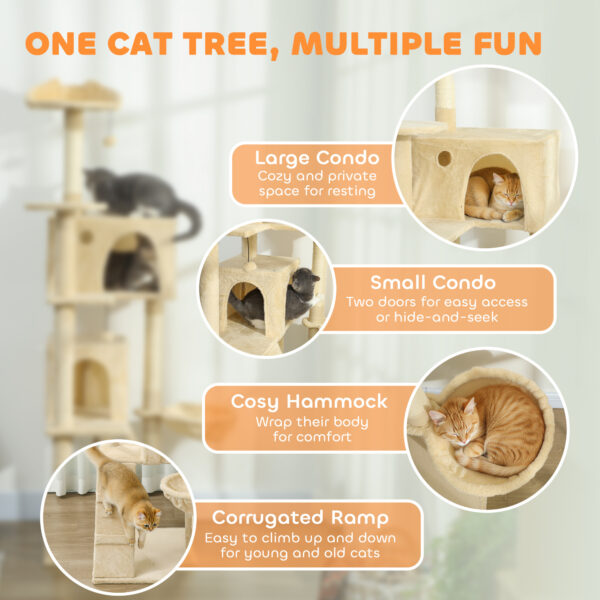 ONE CAT TREE, MULTIPLE FUN

Large Condo
Cozy and private space for resting

Small Condo
Two doors for easy access or hide-and-seek

Cosy Hammock
Wrap their body for comfort

Corrugated Ramp
Easy to climb up and down for young and old cats