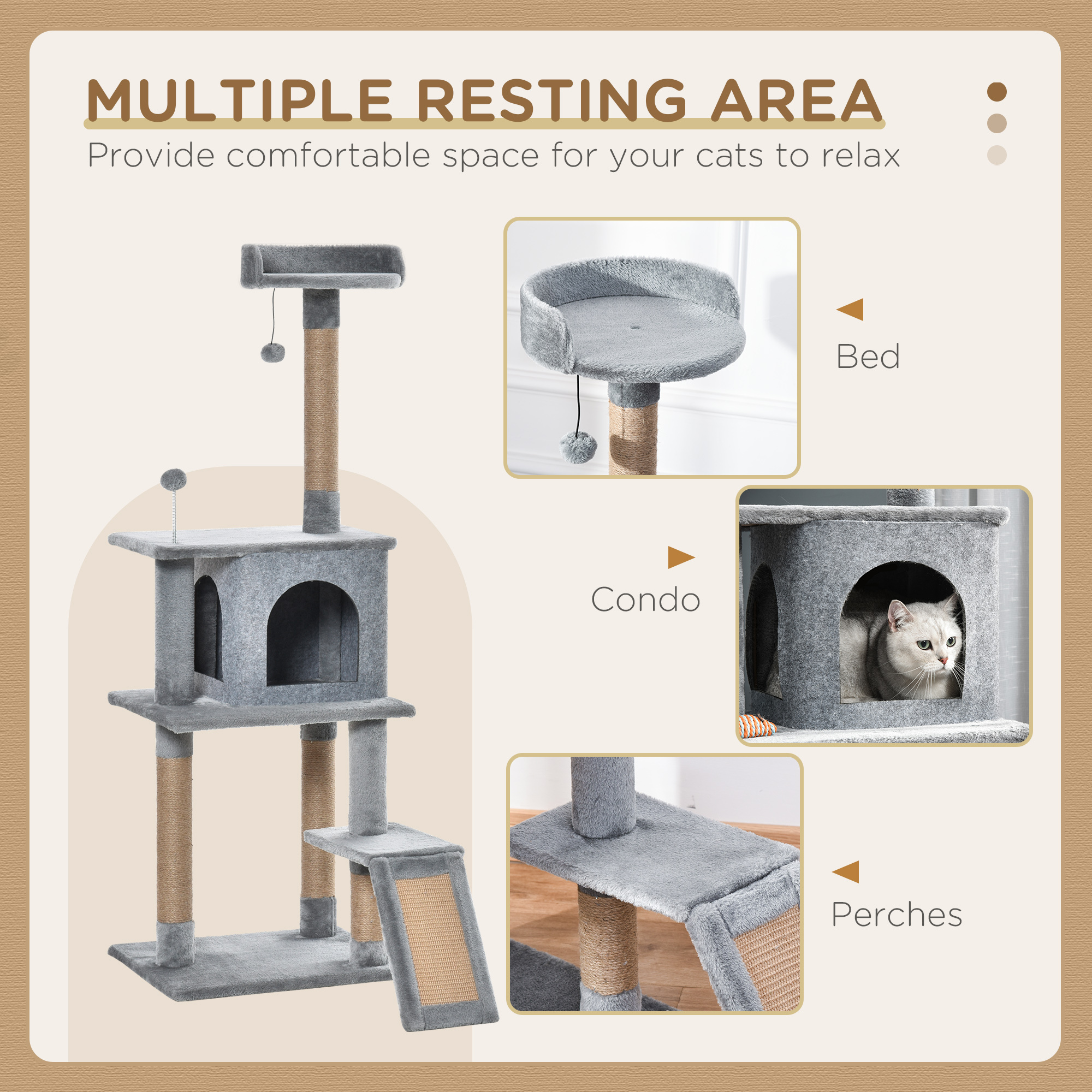 MULTIPLE RESTING AREA

Provide comfortable space for your cats to relax

Bed

Condo

Perches